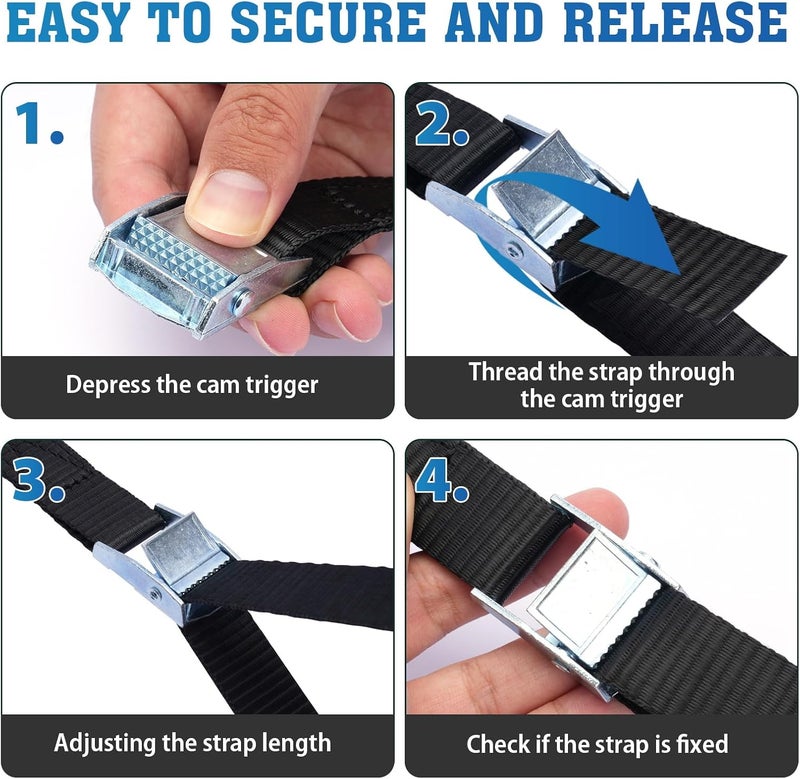 EASY TO SECURE AND RELEASE

1.

Depress the cam trigger

2.

Thread the strap through the cam trigger

3.

Adjusting the strap length

4.

Check if the strap is fixed